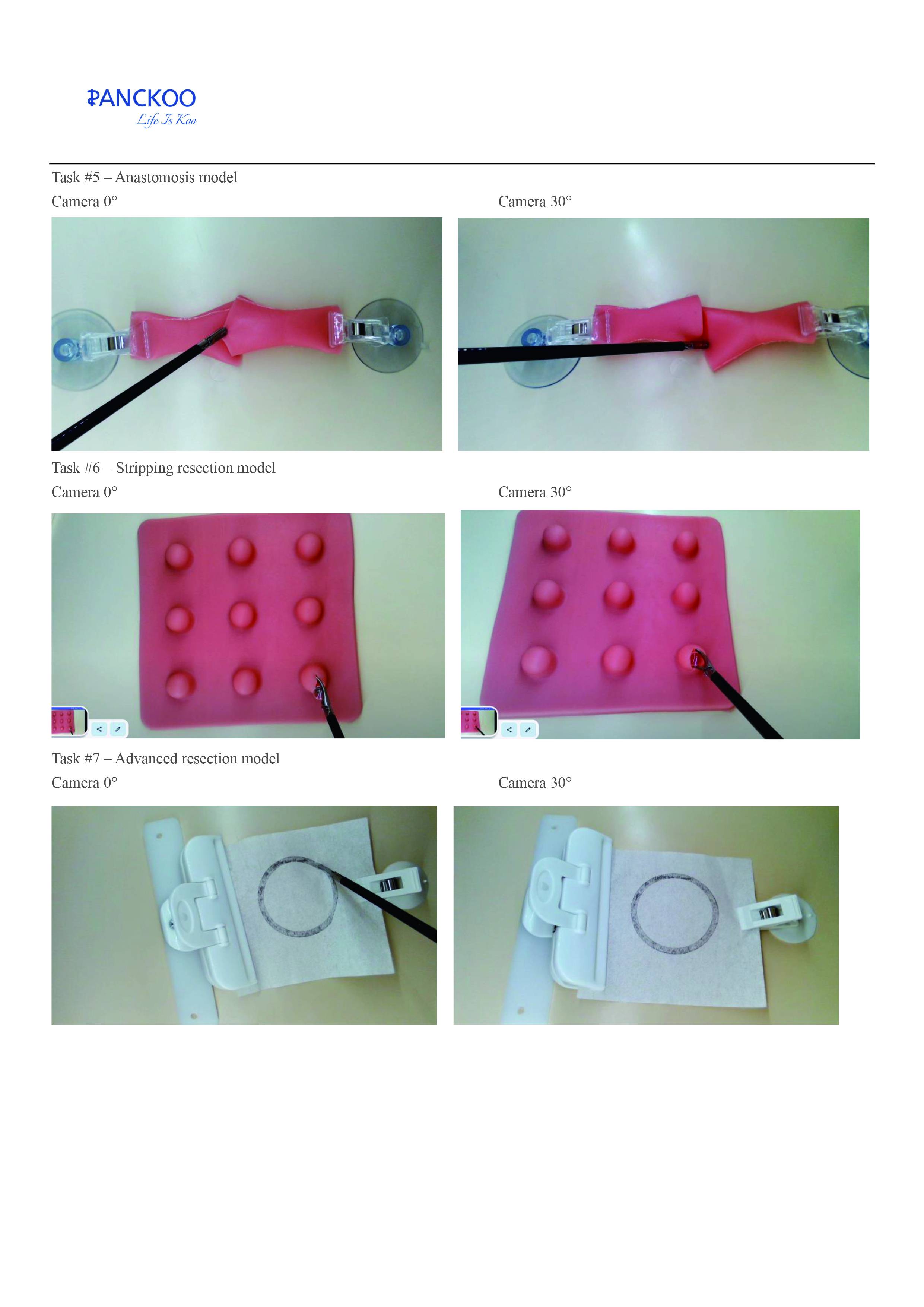 PANCKOO
Life Is Koo

Task #5 – Anastomosis model

Camera 0°

Camera 30°

Task #6 – Stripping resection model

Camera 0°

Camera 30°

Task #7 – Advanced resection model

Camera 0°

Camera 30°